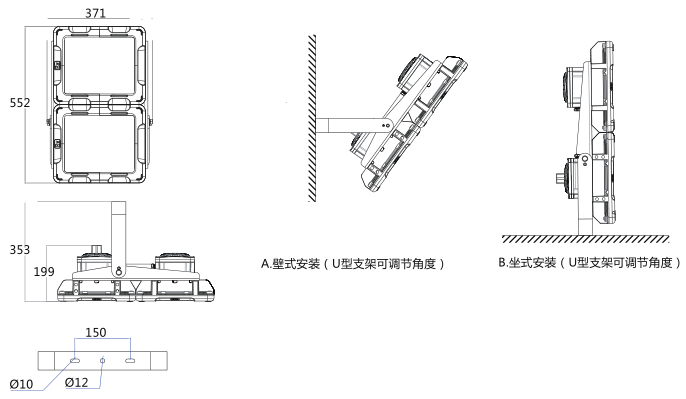 371

552

353

199

150

Ø10

Ø12

A.壁式安装（U型支架可调节角度）

B.坐式安装（U型支架可调节角度）